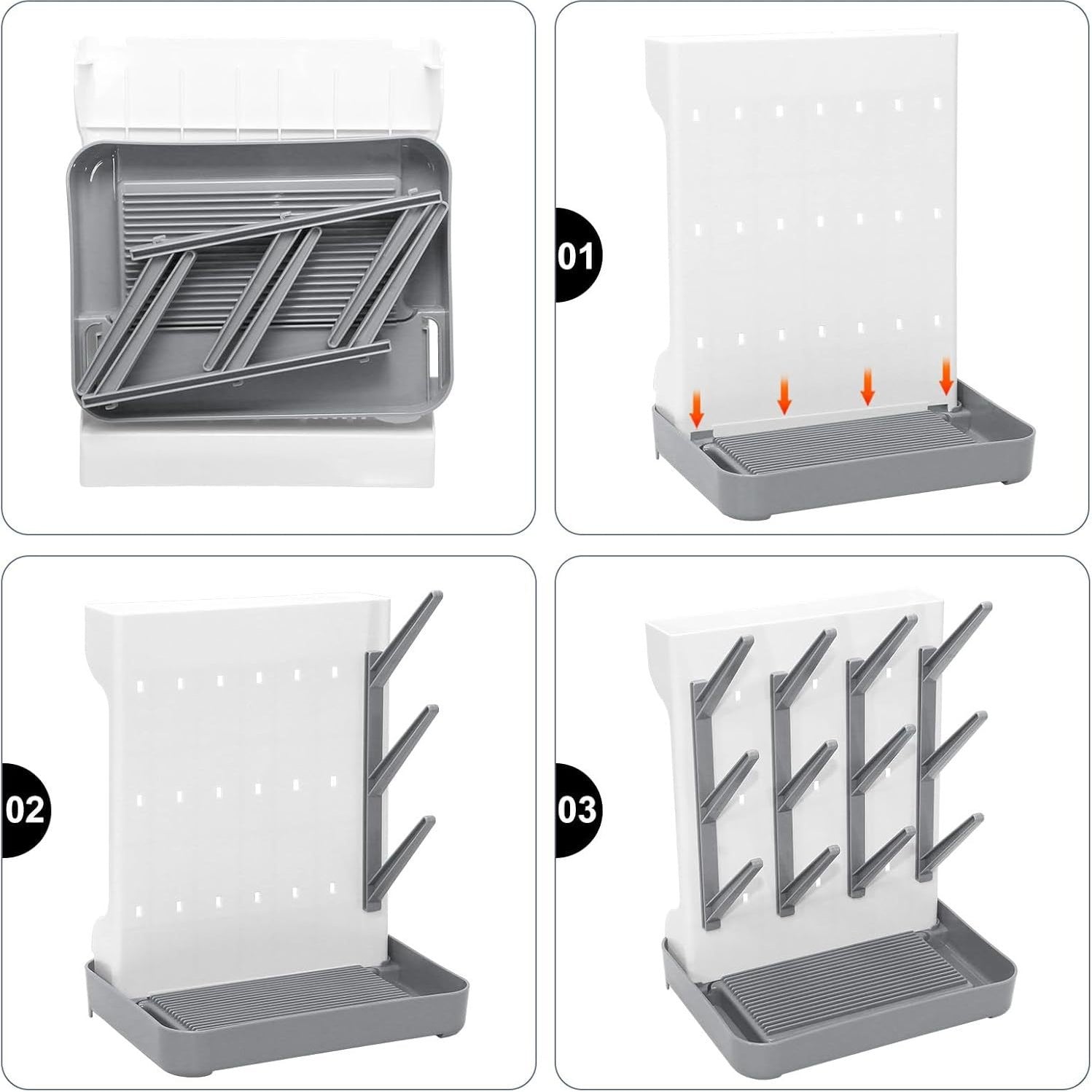 01

02

03